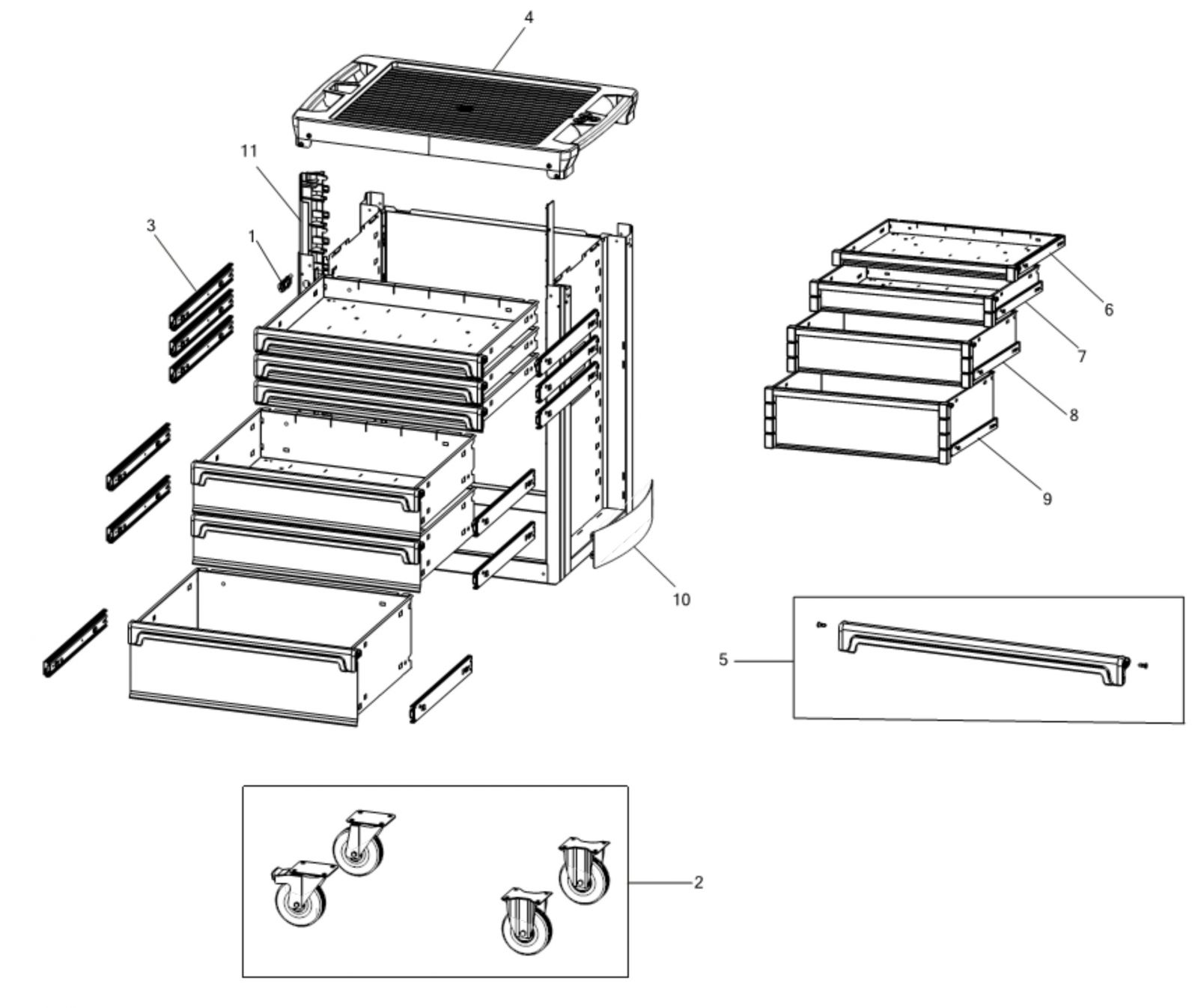 4
11
3
1
6
7
8
9
10
5
2